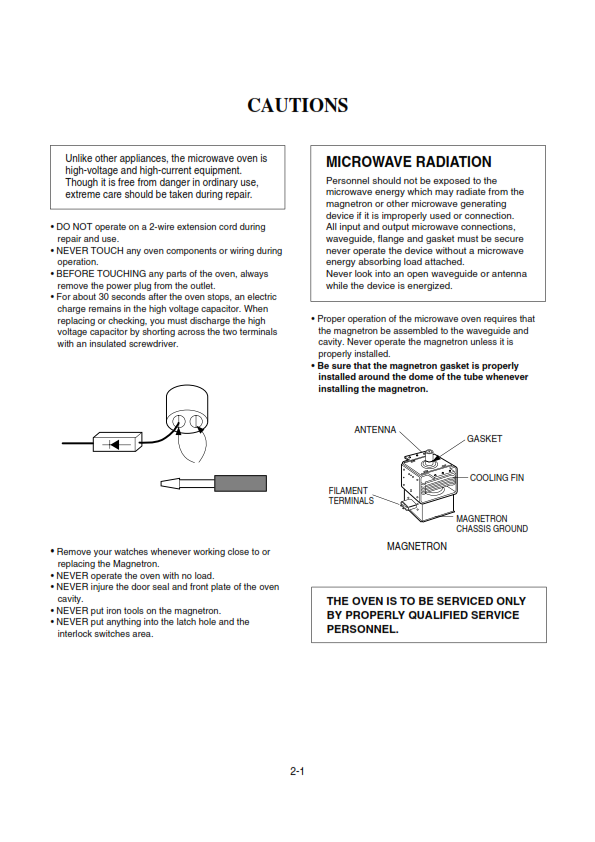 CAUTIONS

Unlike other appliances, the microwave oven is high-voltage and high-current equipment. Though it is free from danger in ordinary use, extreme care should be taken during repair.

• DO NOT operate on a 2-wire extension cord during repair and use.
• NEVER TOUCH any oven components or wiring during operation.
• BEFORE TOUCHING any parts of the oven, always remove the power plug from the outlet.
• For about 30 seconds after the oven stops, an electric charge remains in the high voltage capacitor. When replacing or checking, you must discharge the high voltage capacitor by shorting across the two terminals with an insulated screwdriver.

• Remove your watches whenever working close to or replacing the Magnetron.
• NEVER operate the oven with no load.
• NEVER injure the door seal and front plate of the oven cavity.
• NEVER put iron tools on the magnetron.
• NEVER put anything into the latch hole and the interlock switches area.

MICROWAVE RADIATION

Personnel should not be exposed to the microwave energy which may radiate from the magnetron or other microwave generating device if it is improperly used or connection. All input and output microwave connections, waveguide, flange and gasket must be secure never operate the device without a microwave energy absorbing load attached.
Never look into an open waveguide or antenna while the device is energized.

• Proper operation of the microwave oven requires that the magnetron be assembled to the waveguide and cavity. Never operate the magnetron unless it is properly installed.
• Be sure that the magnetron gasket is properly installed around the dome of the tube whenever installing the magnetron.

ANTENNA
GASKET
COOLING FIN
FILAMENT TERMINALS
MAGNETRON CHASSIS GROUND
MAGNETRON

THE OVEN IS TO BE SERVICED ONLY BY PROPERLY QUALIFIED SERVICE PERSONNEL.

2-1